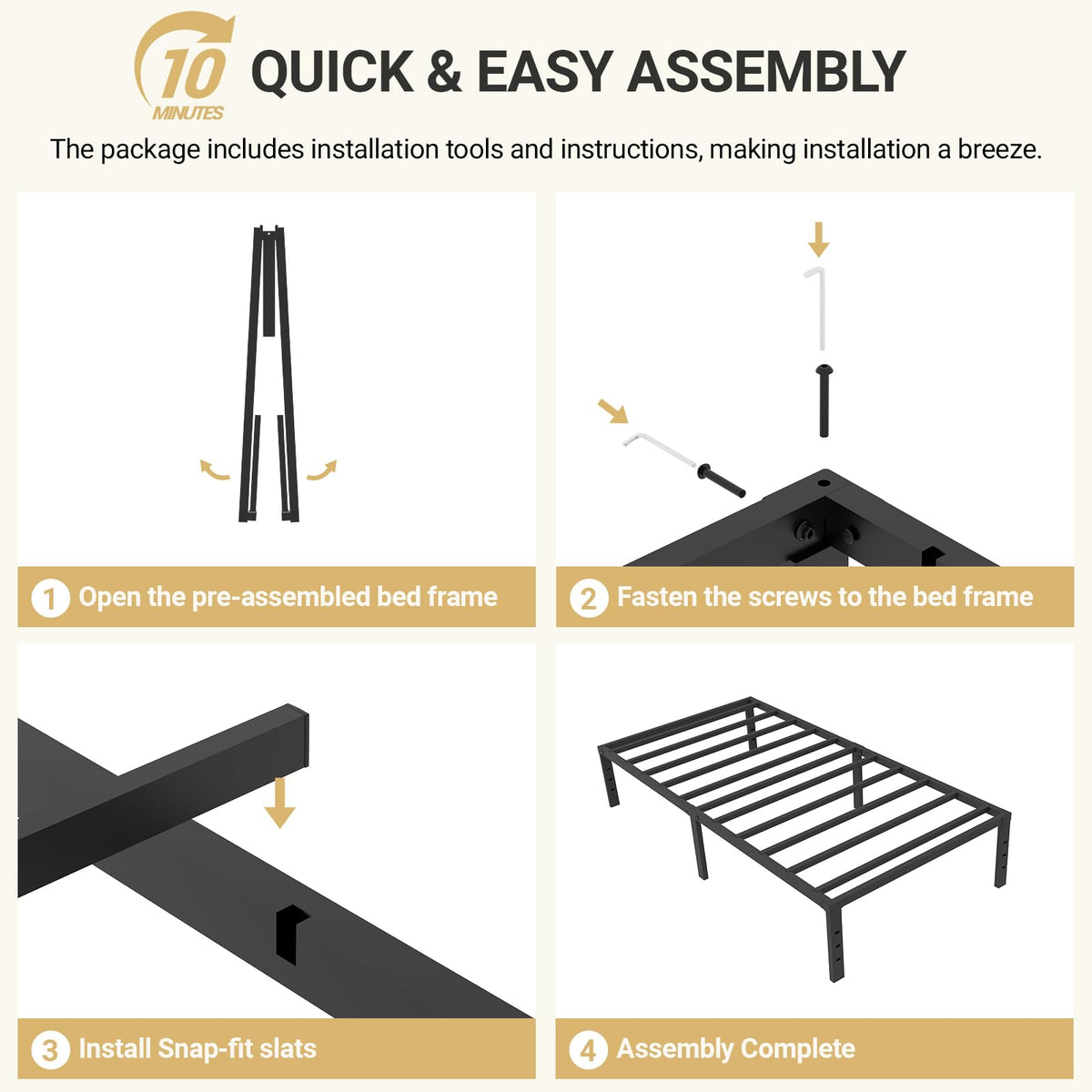 10 MINUTES

QUICK & EASY ASSEMBLY

The package includes installation tools and instructions, making installation a breeze.

1 Open the pre-assembled bed frame

2 Fasten the screws to the bed frame

3 Install Snap-fit slats

4 Assembly Complete