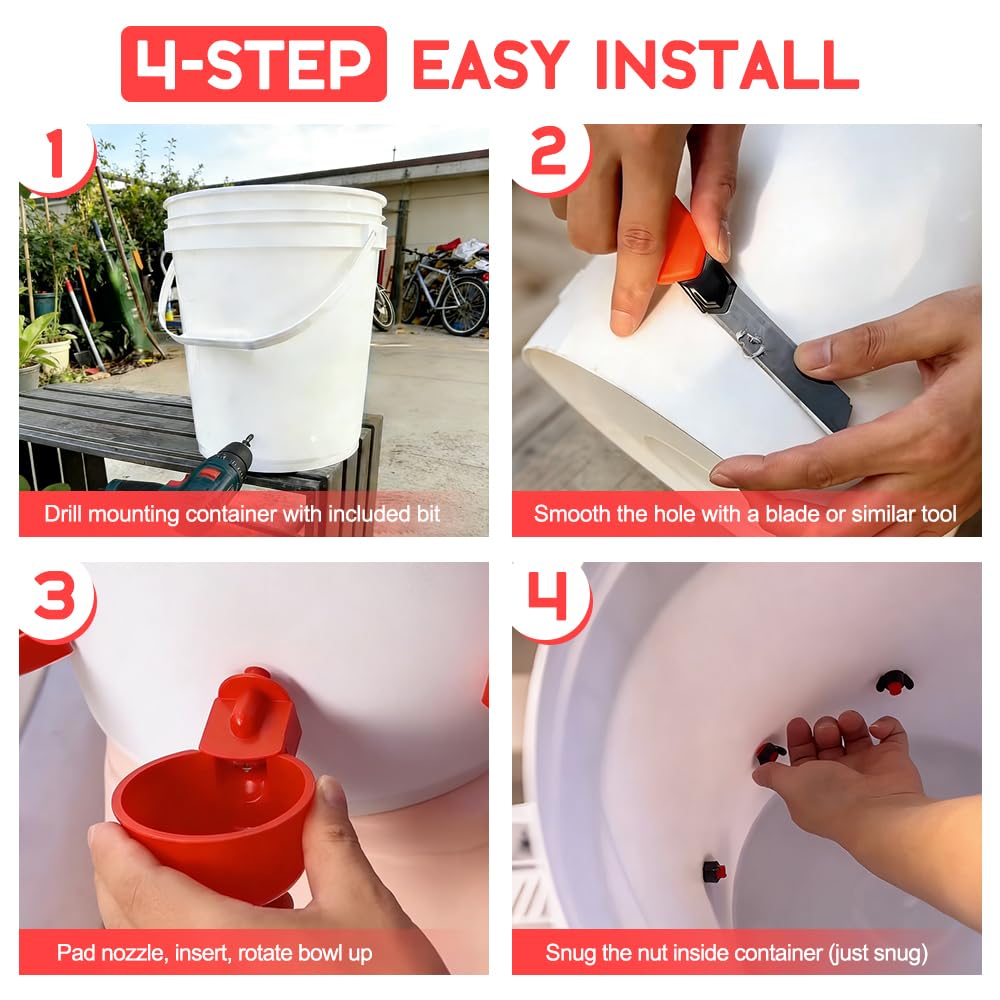 4-STEP EASY INSTALL

1

Drill mounting container with included bit

2

Smooth the hole with a blade or similar tool

3

Pad nozzle, insert, rotate bowl up

4

Snug the nut inside container (just snug)